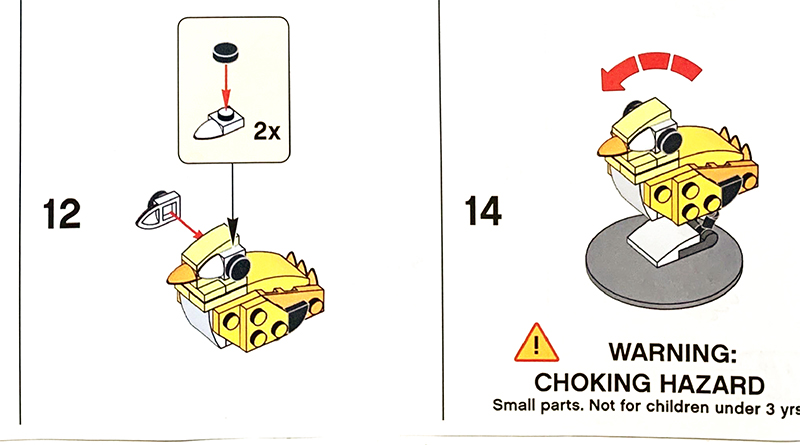 2x

12

14

WARNING:
CHOKING HAZARD
Small parts. Not for children under 3 yrs